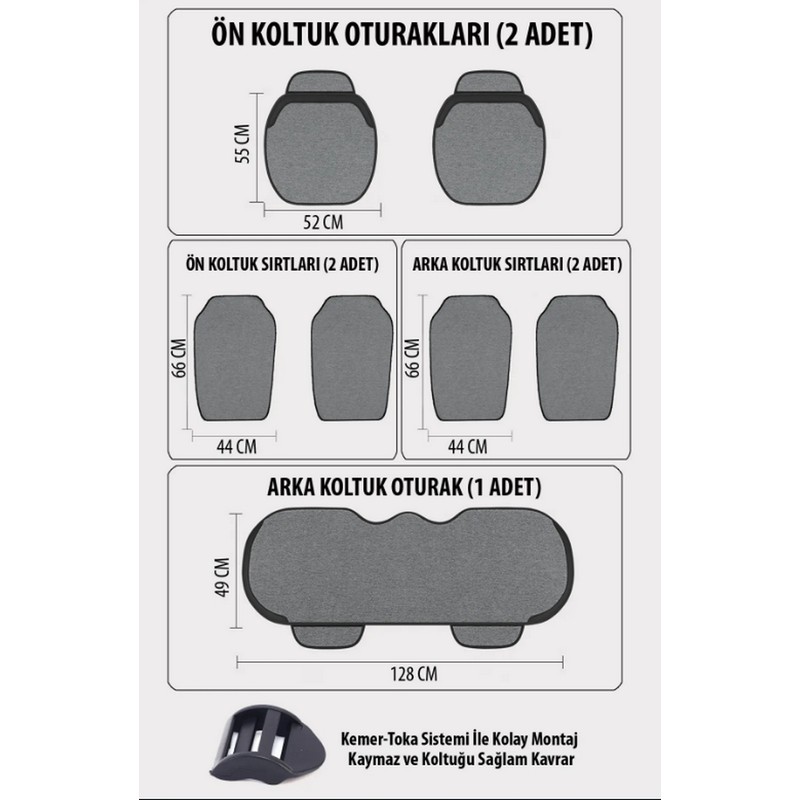 ÖN KOLTUK OTURAKLARI (2 ADET)

55 CM

52 CM

ÖN KOLTUK SIRTLARI (2 ADET)

66 CM

44 CM

ARKA KOLTUK SIRTLARI (2 ADET)

66 CM

44 CM

ARKA KOLTUK OTURAK (1 ADET)

49 CM

128 CM

Kemer-Toka Sistemi İle Kolay Montaj
Kaymaz ve Koltuğu Sağlam Kavrar